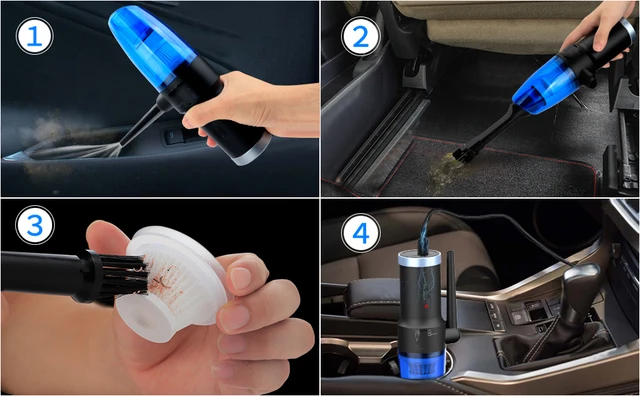 1
2
3
4